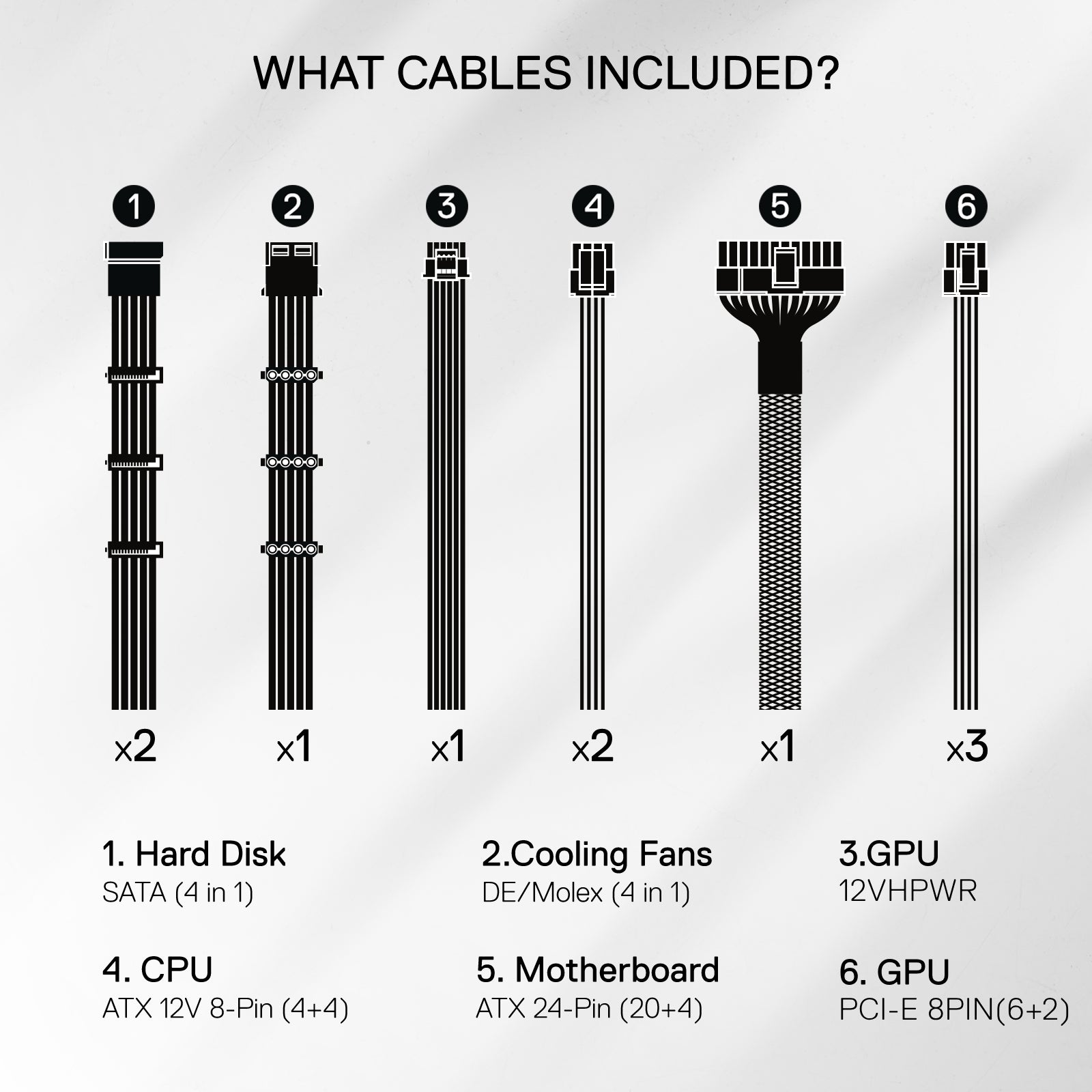 WHAT CABLES INCLUDED?

1
2
3
4
5
6

x2
x1
x1
x2
x1
x3

1. Hard Disk
SATA (4 in 1)

2.Cooling Fans
DE/Molex (4 in 1)

3.GPU
12VHPWR

4. CPU
ATX 12V 8-Pin (4+4)

5. Motherboard
ATX 24-Pin (20+4)

6. GPU
PCI-E 8PIN(6+2)