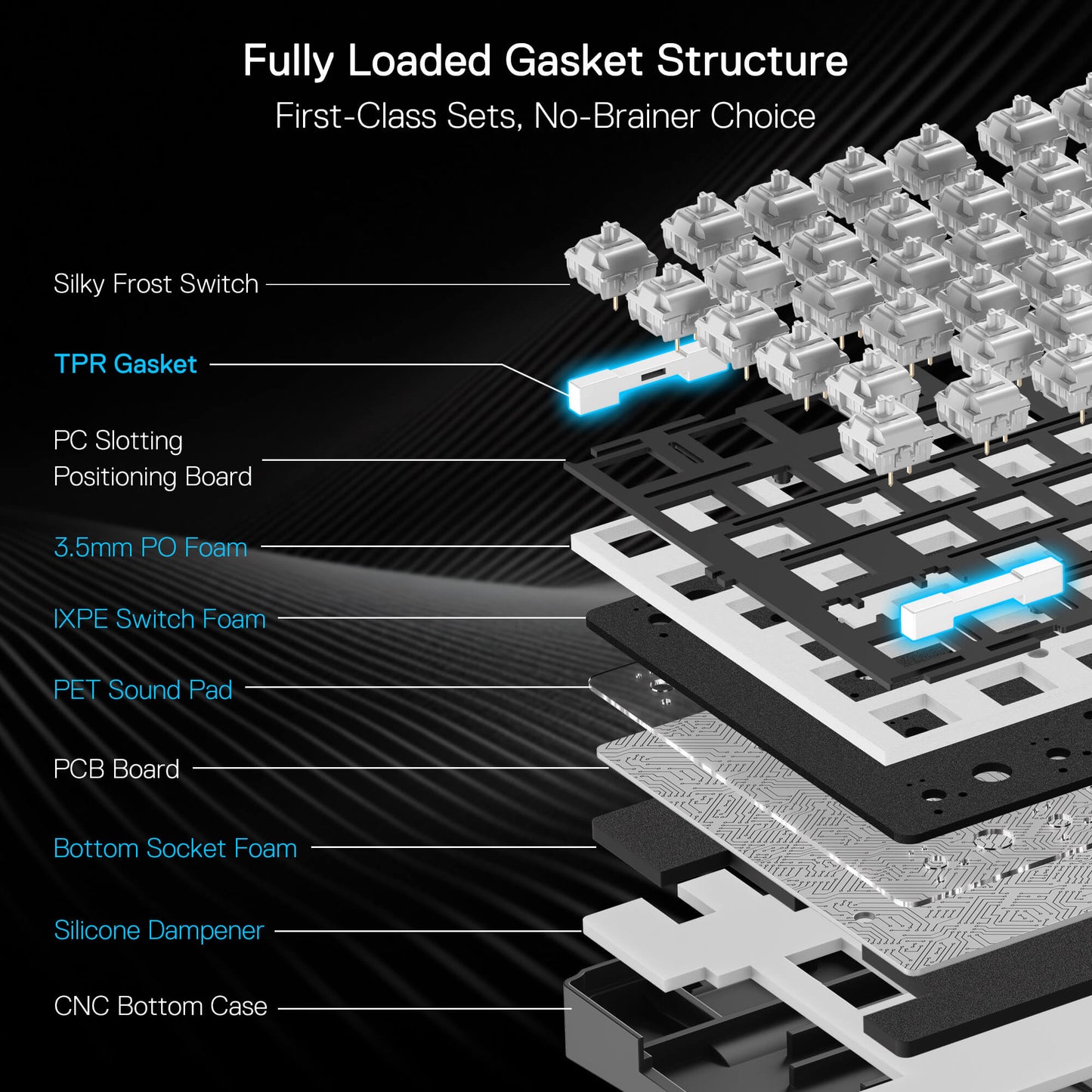 Fully Loaded Gasket Structure
First-Class Sets, No-Brainer Choice

Silky Frost Switch

TPR Gasket

PC Slotting Positioning Board

3.5mm PO Foam

IXPE Switch Foam

PET Sound Pad

PCB Board

Bottom Socket Foam

Silicone Dampener

CNC Bottom Case