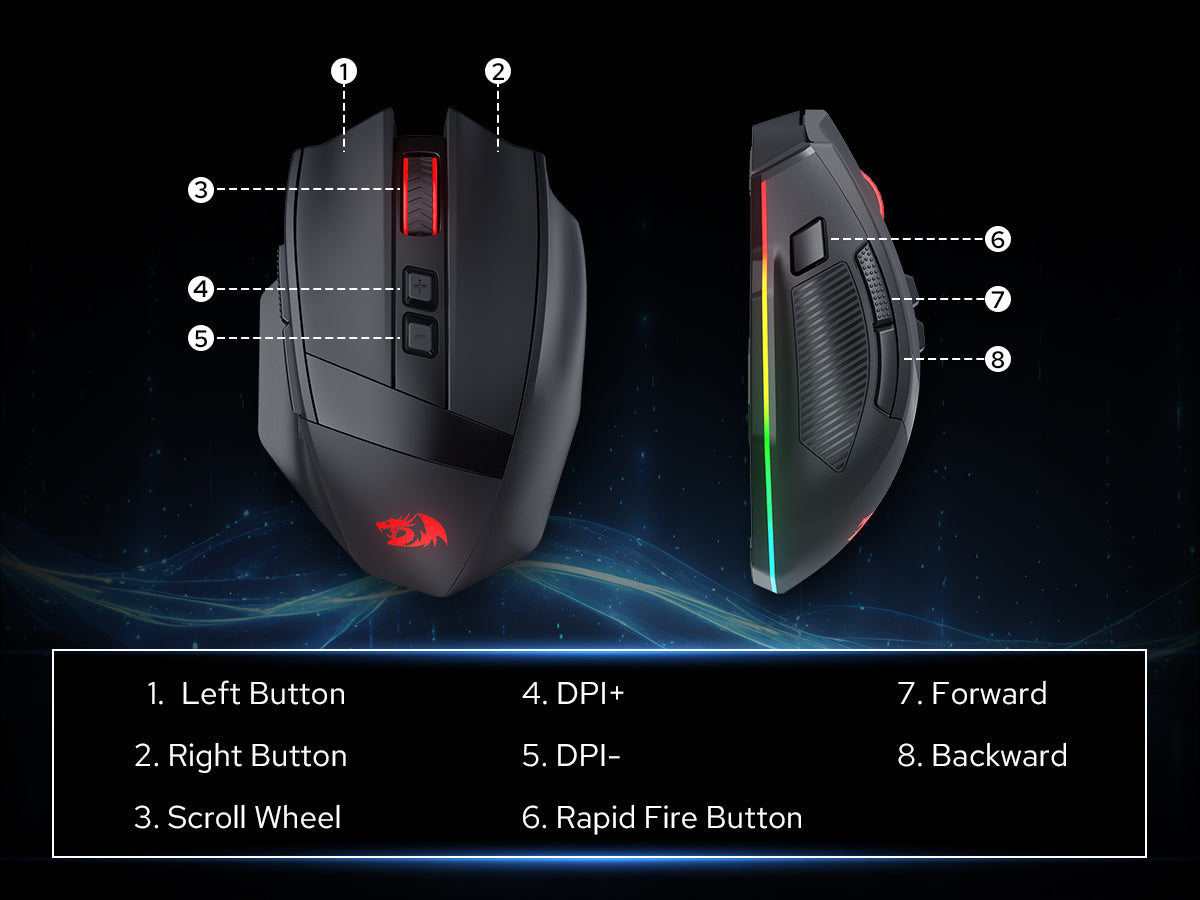 1
2
3
4
5
6
7
8

1. Left Button
2. Right Button
3. Scroll Wheel

4. DPI+
5. DPI-
6. Rapid Fire Button

7. Forward
8. Backward